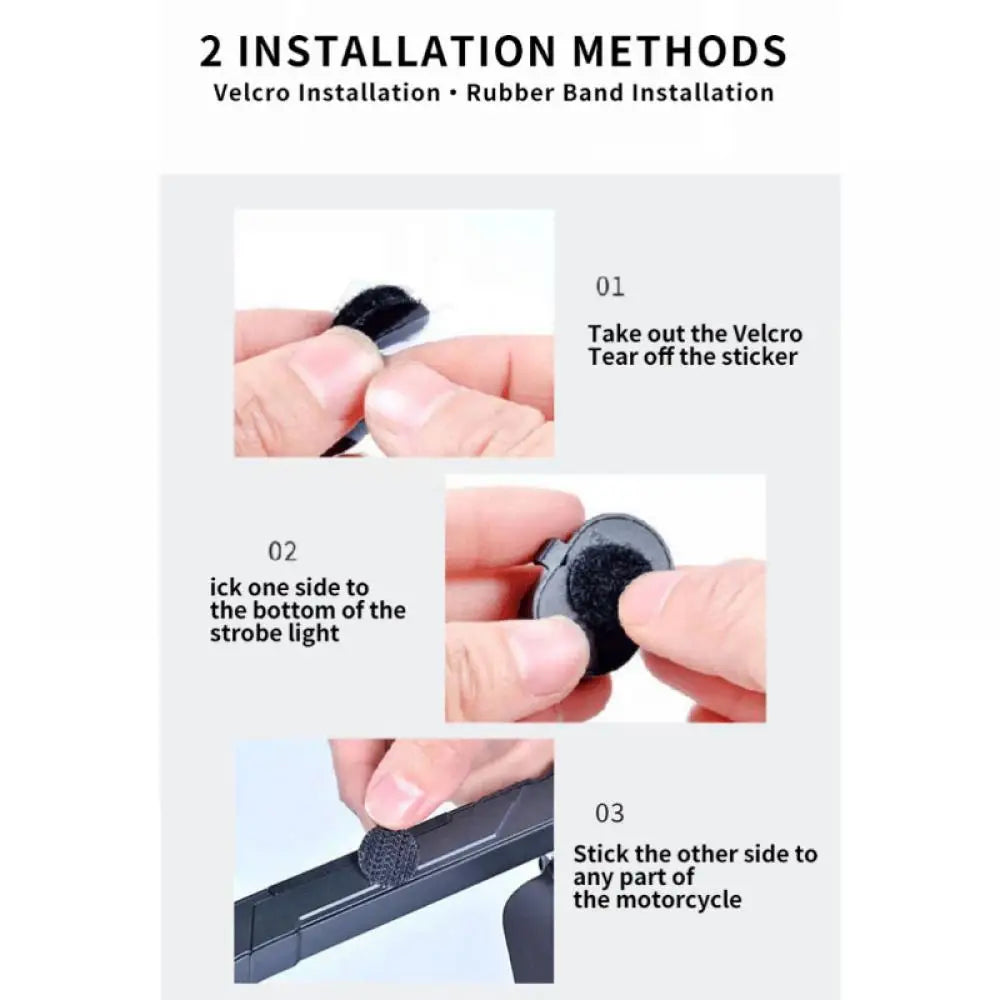 2 INSTALLATION METHODS
Velcro Installation • Rubber Band Installation

01

Take out the Velcro
Tear off the sticker

02

ick one side to the bottom of the strobe light

03

Stick the other side to any part of the motorcycle